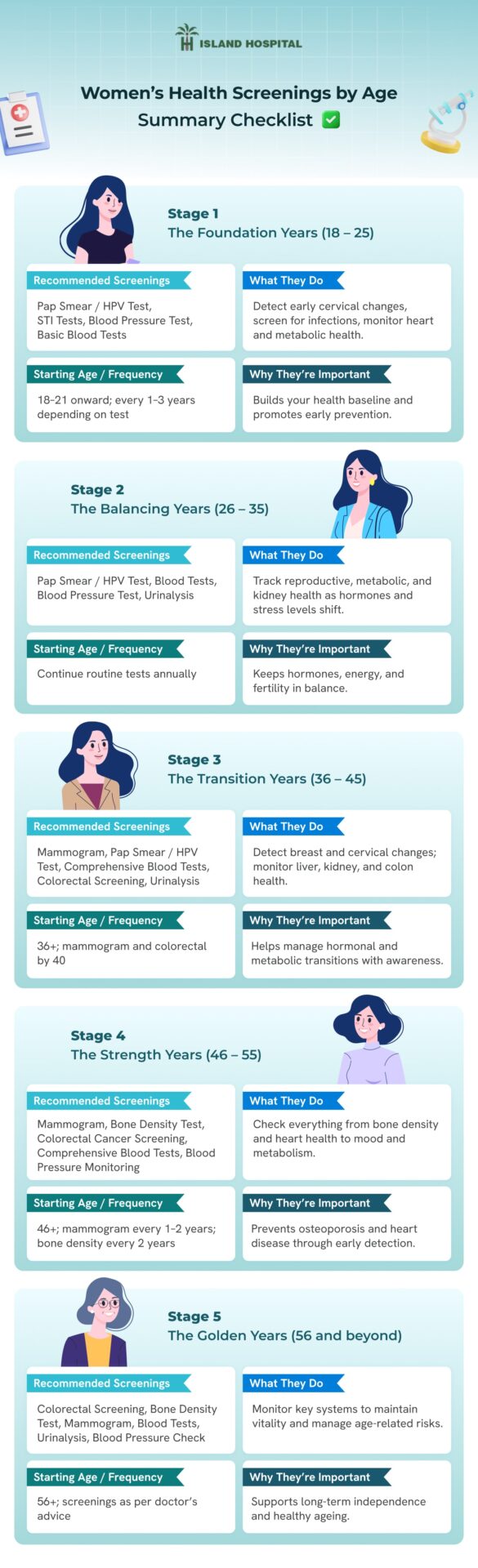 ISLAND HOSPITAL

Women's Health Screenings by Age
Summary Checklist ✅

Stage 1
The Foundation Years (18 – 25)

Recommended Screenings
Pap Smear / HPV Test, STI Tests, Blood Pressure Test, Basic Blood Tests

What They Do
Detect early cervical changes, screen for infections, monitor heart and metabolic health.

Starting Age / Frequency
18–21 onward; every 1–3 years depending on test

Why They're Important
Builds your health baseline and promotes early prevention.

Stage 2
The Balancing Years (26 – 35)

Recommended Screenings
Pap Smear / HPV Test, Blood Tests, Blood Pressure Test, Urinalysis

What They Do
Track reproductive, metabolic, and kidney health as hormones and stress levels shift.

Starting Age / Frequency
Continue routine tests annually

Why They're Important
Keeps hormones, energy, and fertility in balance.

Stage 3
The Transition Years (36 – 45)

Recommended Screenings
Mammogram, Pap Smear / HPV Test, Comprehensive Blood Tests, Colorectal Screening, Urinalysis

What They Do
Detect breast and cervical changes; monitor liver, kidney, and colon health.

Starting Age / Frequency
36+; mammogram and colorectal by 40

Why They're Important
Helps manage hormonal and metabolic transitions with awareness.

Stage 4
The Strength Years (46 – 55)

Recommended Screenings
Mammogram, Bone Density Test, Colorectal Cancer Screening, Comprehensive Blood Tests, Blood Pressure Monitoring

What They Do
Check everything from bone density and heart health to mood and metabolism.

Starting Age / Frequency
46+; mammogram every 1–2 years; bone density every 2 years

Why They're Important
Prevents osteoporosis and heart disease through early detection.

Stage 5
The Golden Years (56 and beyond)

Recommended Screenings
Colorectal Screening, Bone Density Test, Mammogram, Blood Tests, Urinalysis, Blood Pressure Check

What They Do
Monitor key systems to maintain vitality and manage age-related risks.

Starting Age / Frequency
56+; screenings as per doctor's advice

Why They're Important
Supports long-term independence and healthy ageing.